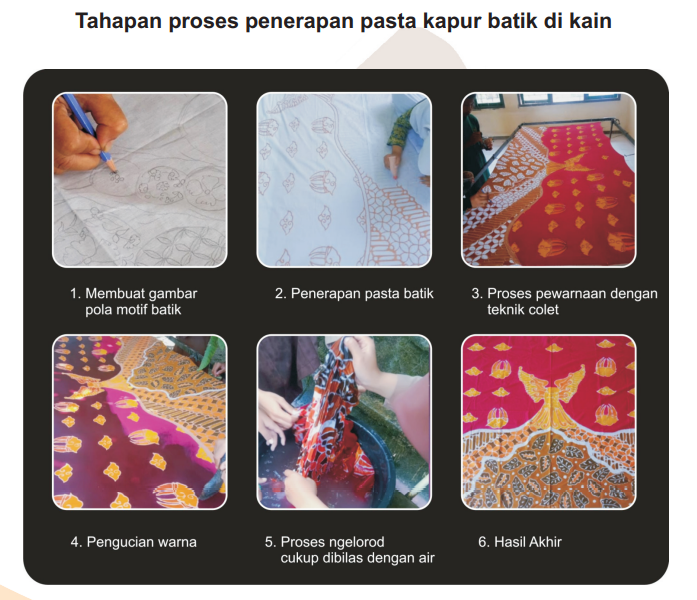 Tahapan proses penerapan pasta kapur batik di kain

1. Membuat gambar pola motif batik

2. Penerapan pasta batik

3. Proses pewarnaan dengan teknik colet

4. Pengucian warna

5. Proses ngelorod cukup dibilas dengan air

6. Hasil Akhir